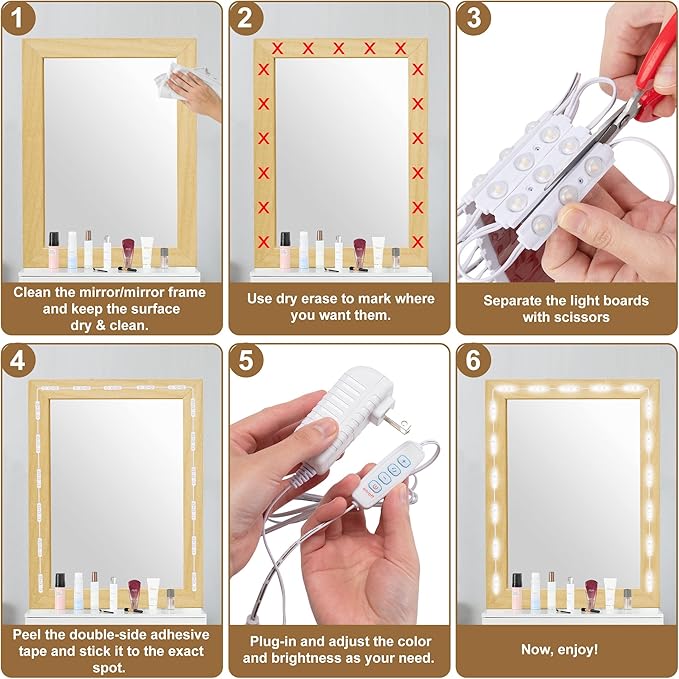 1

Clean the mirror/mirror frame and keep the surface dry & clean.

2

Use dry erase to mark where you want them.

3

Separate the light boards with scissors

4

Peel the double-side adhesive tape and stick it to the exact spot.

5

Plug-in and adjust the color and brightness as your need.

6

Now, enjoy!