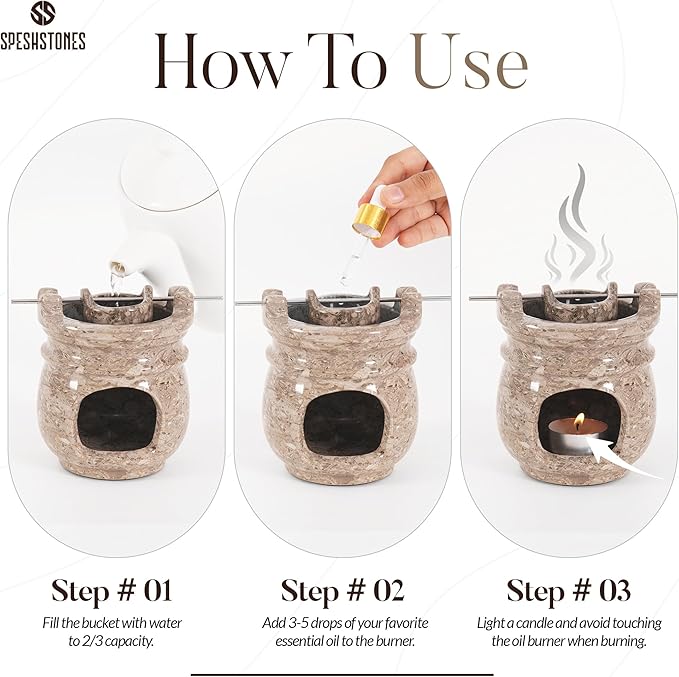 SPESHSTONES

How To Use

Step # 01

Fill the bucket with water to 2/3 capacity.

Step # 02

Add 3-5 drops of your favorite essential oil to the burner.

Step # 03

Light a candle and avoid touching the oil burner when burning.