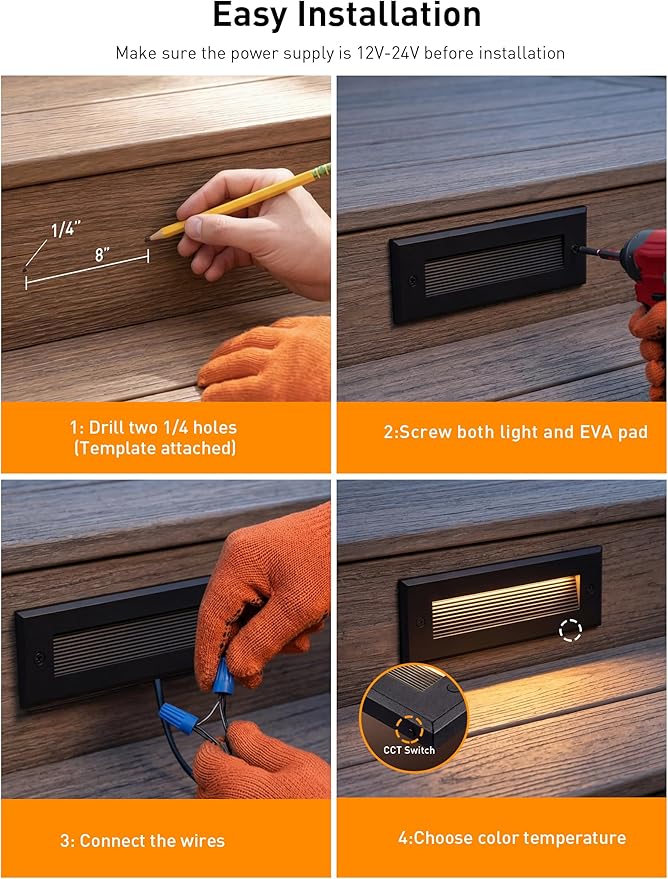 Easy Installation

Make sure the power supply is 12V-24V before installation

1/4"

8"

1: Drill two 1/4 holes
(Template attached)

2:Screw both light and EVA pad

3: Connect the wires

CCT Switch

4:Choose color temperature