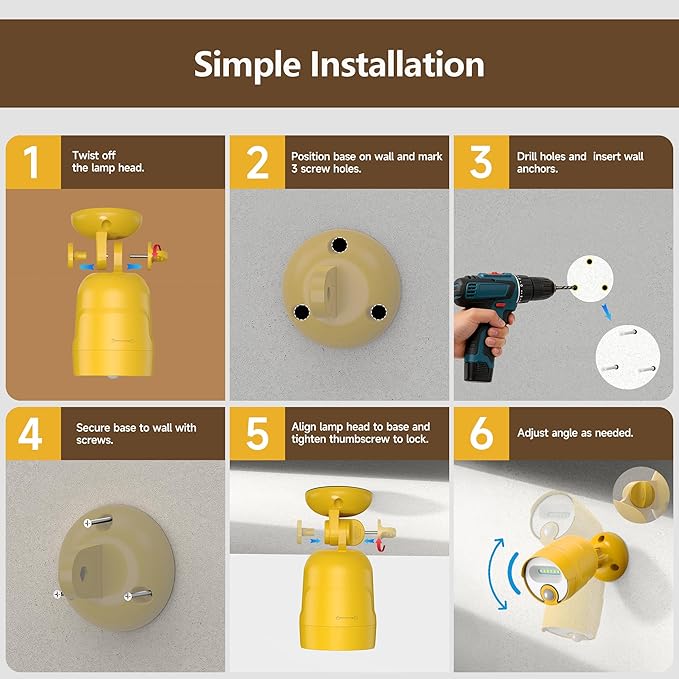 Simple Installation

1 Twist off the lamp head.

2 Position base on wall and mark 3 screw holes.

3 Drill holes and insert wall anchors.

4 Secure base to wall with screws.

5 Align lamp head to base and tighten thumbscrew to lock.

6 Adjust angle as needed.