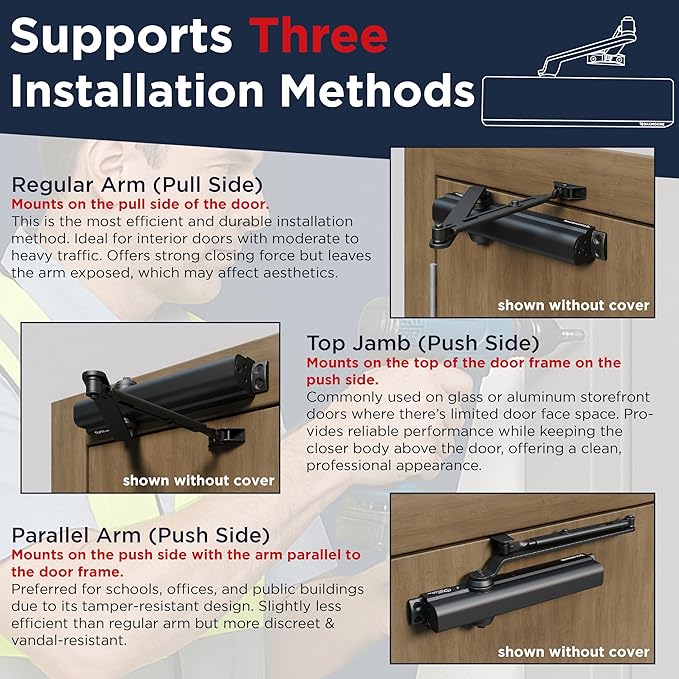 Supports Three Installation Methods

Regular Arm (Pull Side)
Mounts on the pull side of the door.
This is the most efficient and durable installation method. Ideal for interior doors with moderate to heavy traffic. Offers strong closing force but leaves the arm exposed, which may affect aesthetics.

shown without cover

shown without cover

Top Jamb (Push Side)
Mounts on the top of the door frame on the push side.
Commonly used on glass or aluminum storefront doors where there's limited door face space. Provides reliable performance while keeping the closer body above the door, offering a clean, professional appearance.

Parallel Arm (Push Side)
Mounts on the push side with the arm parallel to the door frame.
Preferred for schools, offices, and public buildings due to its tamper-resistant design. Slightly less efficient than regular arm but more discreet & vandal-resistant.

shown without cover