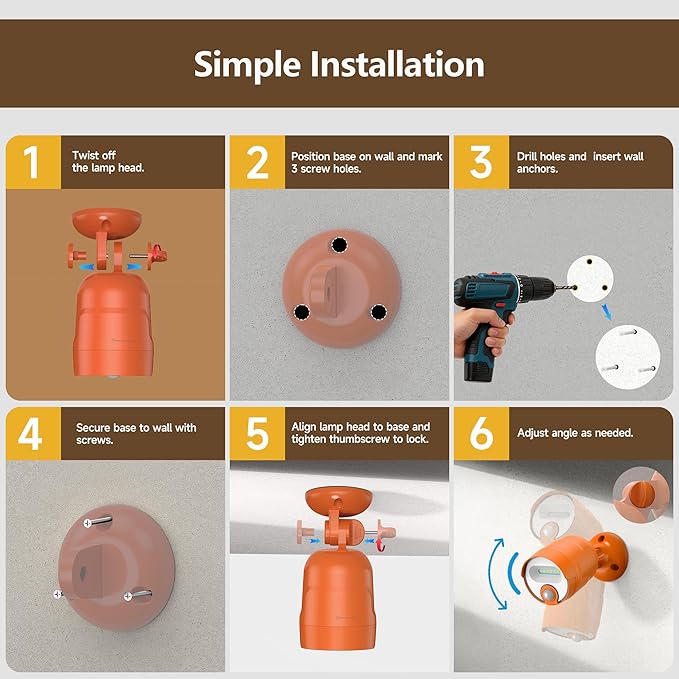 Simple Installation

1
Twist off the lamp head.

2
Position base on wall and mark 3 screw holes.

3
Drill holes and insert wall anchors.

4
Secure base to wall with screws.

5
Align lamp head to base and tighten thumbscrew to lock.

6
Adjust angle as needed.