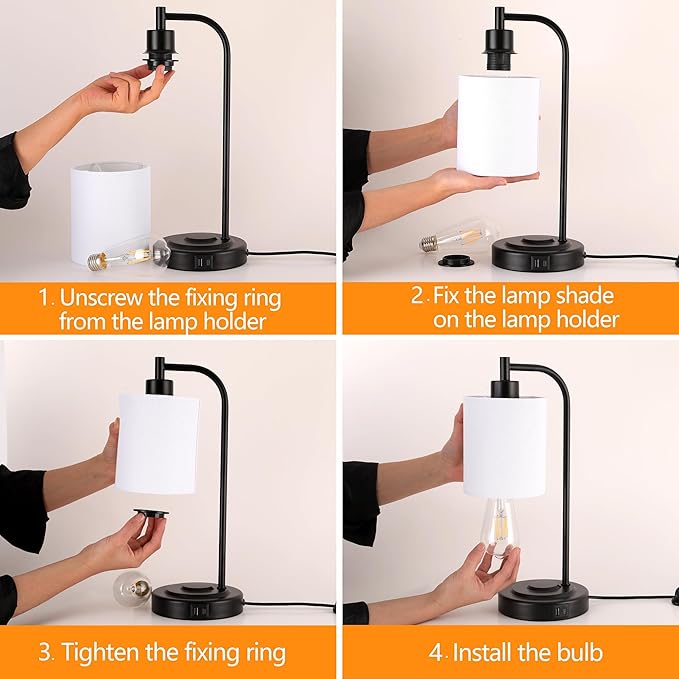 1. Unscrew the fixing ring from the lamp holder

2. Fix the lamp shade on the lamp holder

3. Tighten the fixing ring

4. Install the bulb