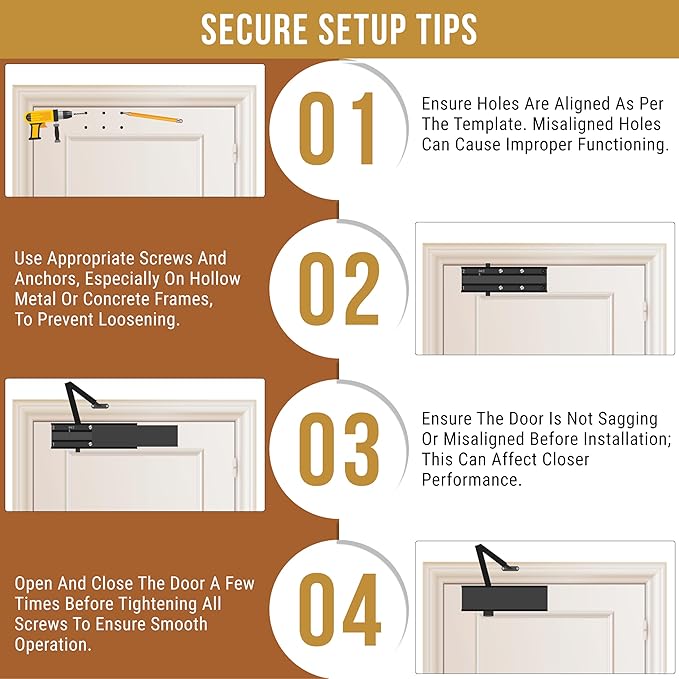 SECURE SETUP TIPS

01

Ensure Holes Are Aligned As Per The Template. Misaligned Holes Can Cause Improper Functioning.

Use Appropriate Screws And Anchors, Especially On Hollow Metal Or Concrete Frames, To Prevent Loosening.

02

03

Ensure The Door Is Not Sagging Or Misaligned Before Installation; This Can Affect Closer Performance.

Open And Close The Door A Few Times Before Tightening All Screws To Ensure Smooth Operation.

04