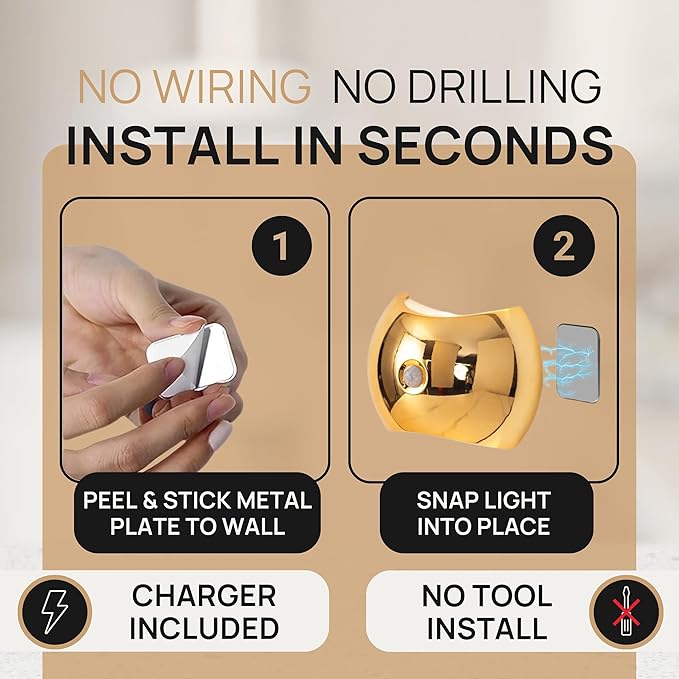 NO WIRING NO DRILLING
INSTALL IN SECONDS

1

PEEL & STICK METAL PLATE TO WALL

2

SNAP LIGHT INTO PLACE

CHARGER INCLUDED

NO TOOL INSTALL