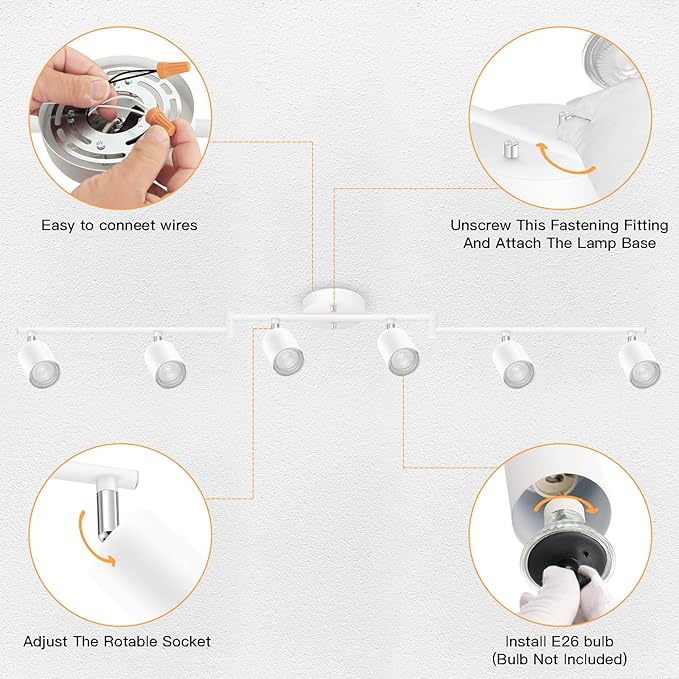 Easy to conneet wires

Unscrew This Fastening Fitting And Attach The Lamp Base

Adjust The Rotable Socket

Install E26 bulb (Bulb Not Included)