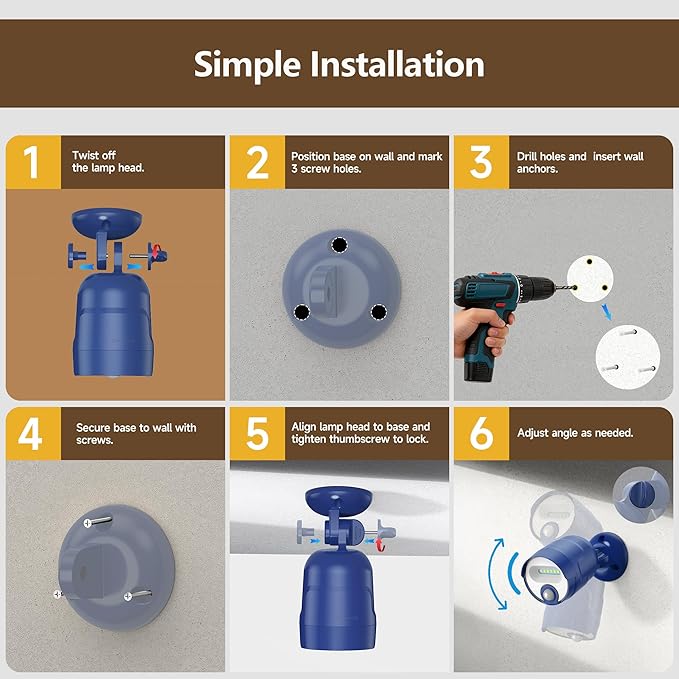 Simple Installation

1
Twist off the lamp head.

2
Position base on wall and mark 3 screw holes.

3
Drill holes and insert wall anchors.

4
Secure base to wall with screws.

5
Align lamp head to base and tighten thumbscrew to lock.

6
Adjust angle as needed.