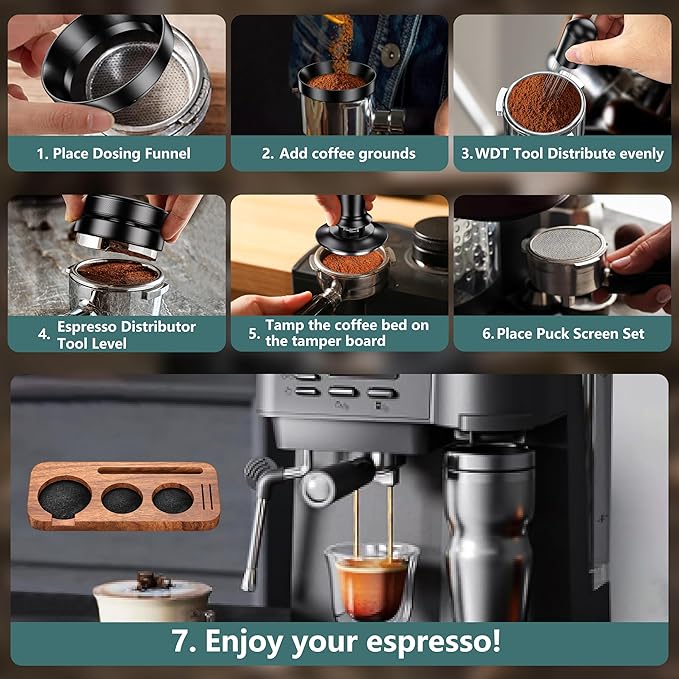 1. Place Dosing Funnel

2. Add coffee grounds

3. WDT Tool Distribute evenly

4. Espresso Distributor Tool Level

5. Tamp the coffee bed on the tamper board

6. Place Puck Screen Set

7. Enjoy your espresso!