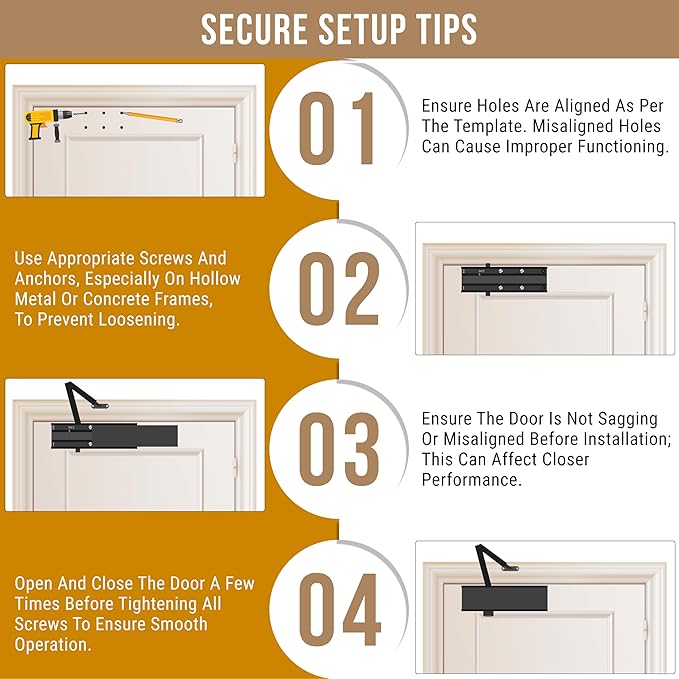 SECURE SETUP TIPS

01

Ensure Holes Are Aligned As Per The Template. Misaligned Holes Can Cause Improper Functioning.

Use Appropriate Screws And Anchors, Especially On Hollow Metal Or Concrete Frames, To Prevent Loosening.

02

03

Ensure The Door Is Not Sagging Or Misaligned Before Installation; This Can Affect Closer Performance.

Open And Close The Door A Few Times Before Tightening All Screws To Ensure Smooth Operation.

04