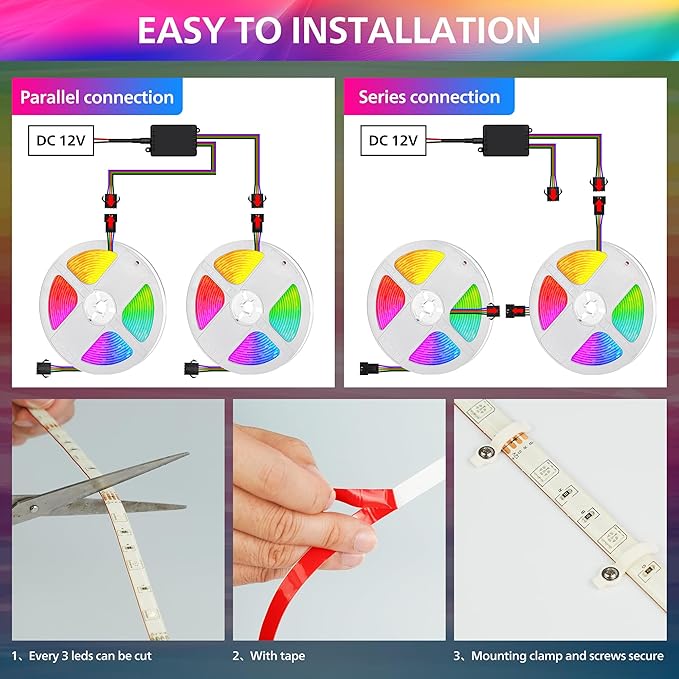 EASY TO INSTALLATION

Parallel connection

DC 12V

Series connection

DC 12V

1、Every 3 leds can be cut

2、With tape

3、Mounting clamp and screws secure