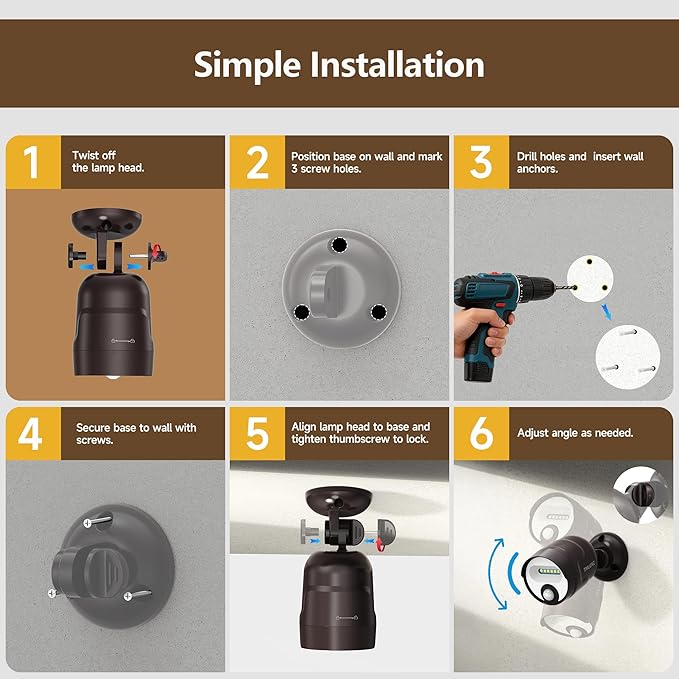 Simple Installation

1
Twist off the lamp head.

2
Position base on wall and mark 3 screw holes.

3
Drill holes and insert wall anchors.

4
Secure base to wall with screws.

5
Align lamp head to base and tighten thumbscrew to lock.

6
Adjust angle as needed.