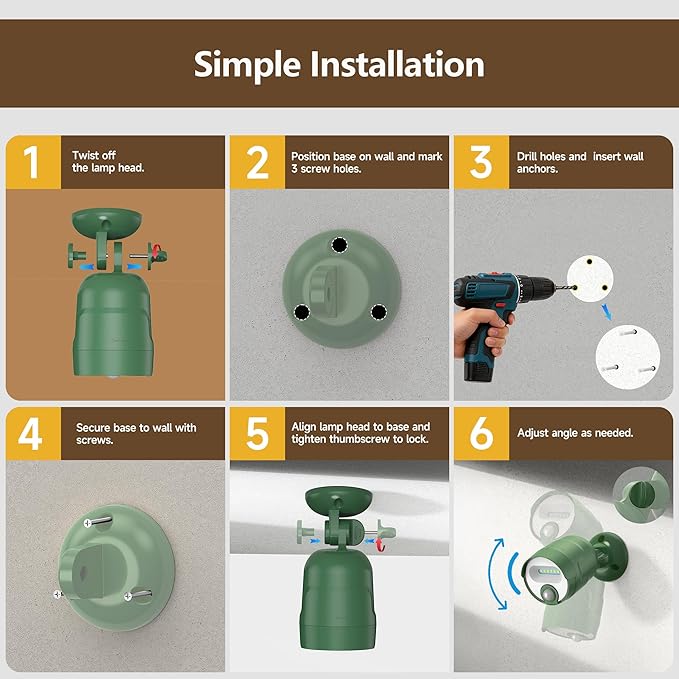 Simple Installation

1 Twist off the lamp head.

2 Position base on wall and mark 3 screw holes.

3 Drill holes and insert wall anchors.

4 Secure base to wall with screws.

5 Align lamp head to base and tighten thumbscrew to lock.

6 Adjust angle as needed.